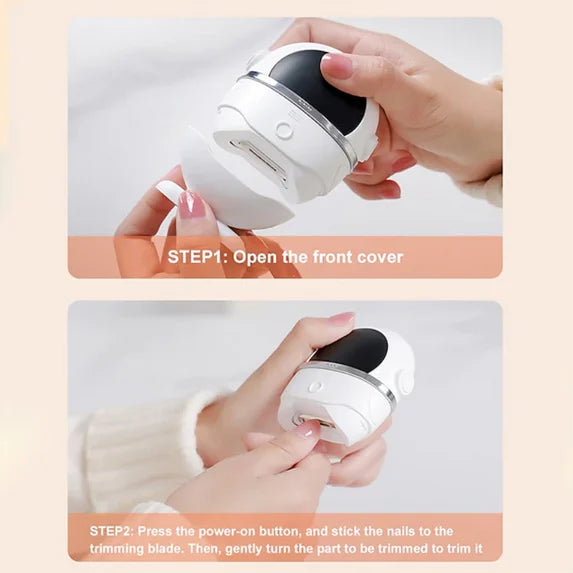 STEP1: Open the front cover

STEP2: Press the power-on button, and stick the nails to the trimming blade. Then, gently turn the part to be trimmed to trim it